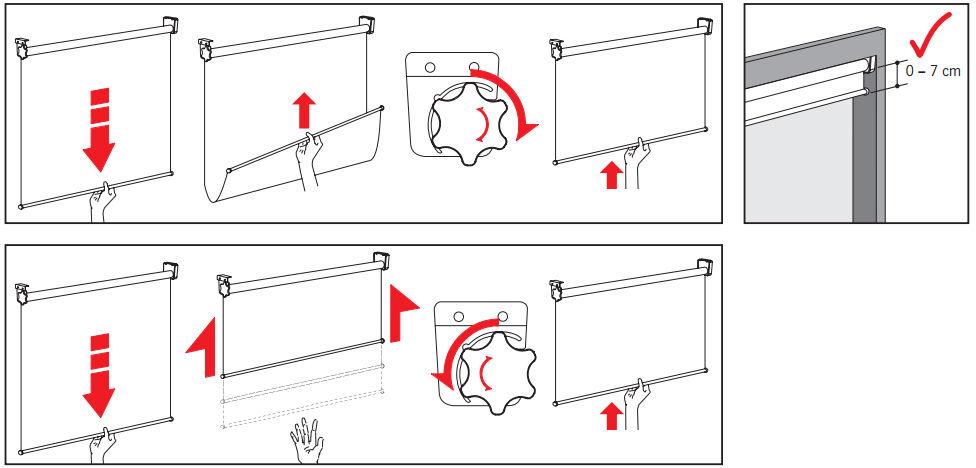 0 – 7 cm