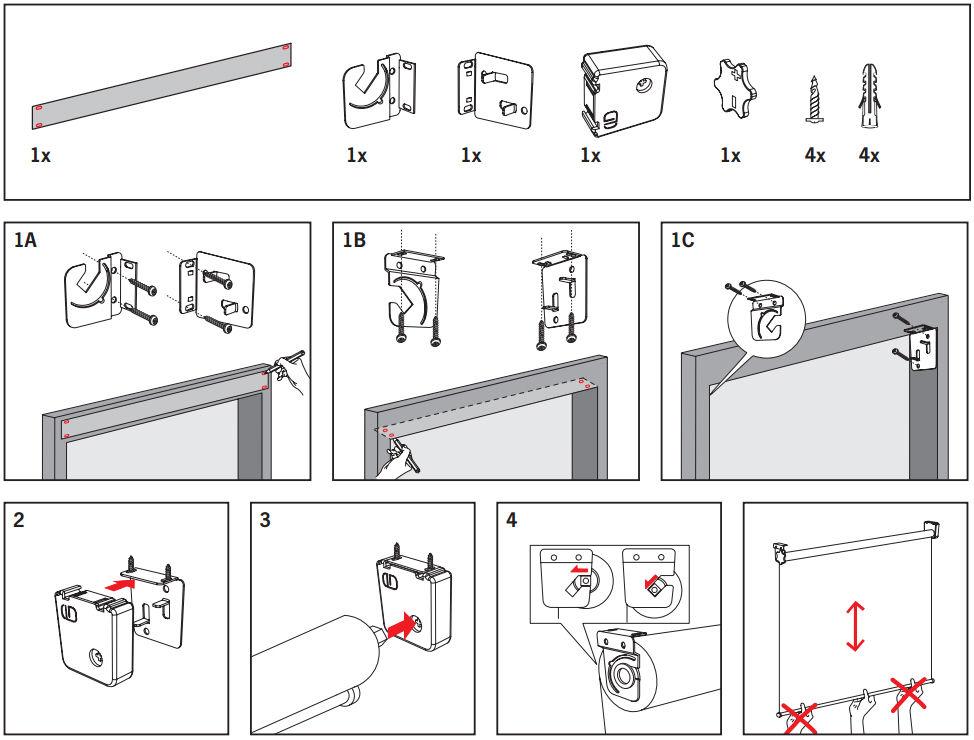 1x

1x

1x

1x

1x

4x

4x

1A

1B

1C

2

3

4