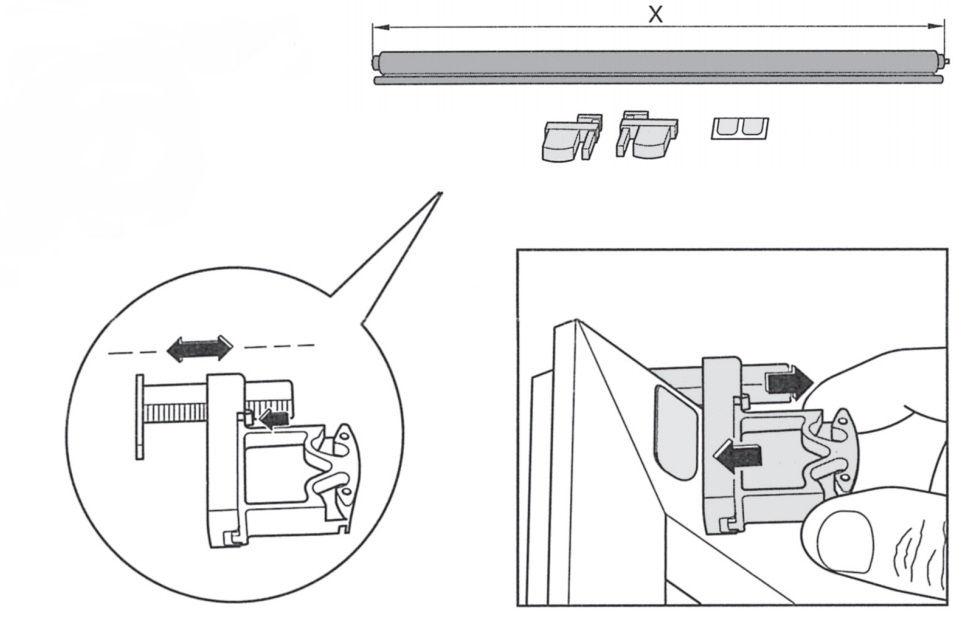 X