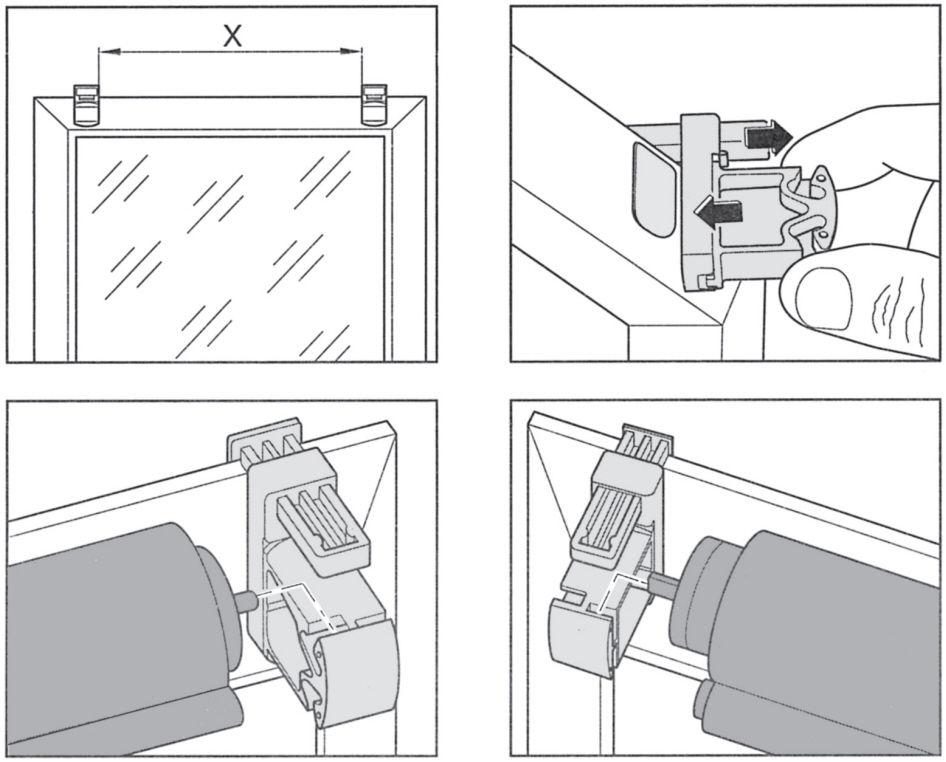 X