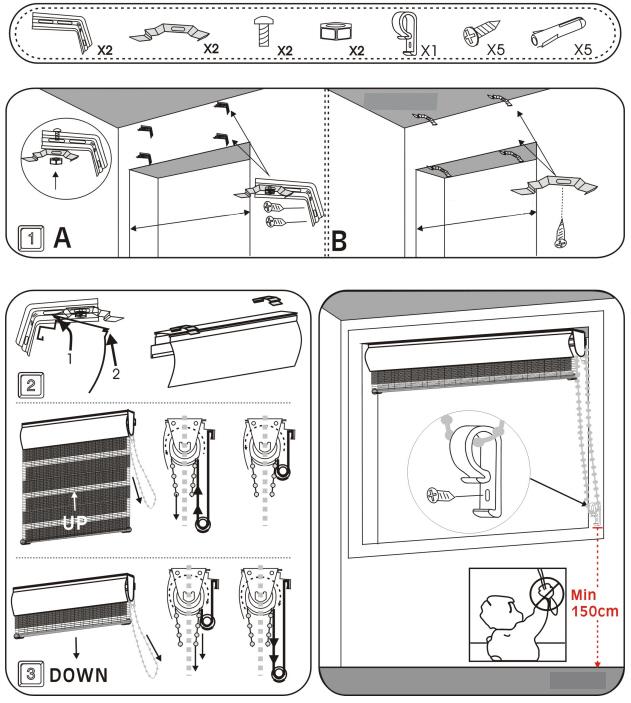 X2 X2 X2 X2 X1 X5 X5

1 A

B

1

2

2

UP

3 DOWN

Min 150cm