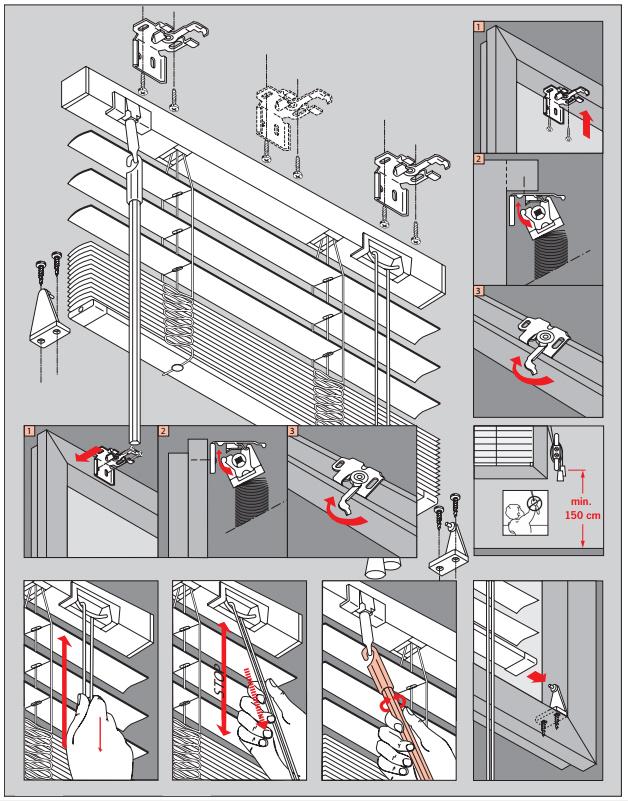 1

2

3

1

2

3

min.
150 cm

STOP