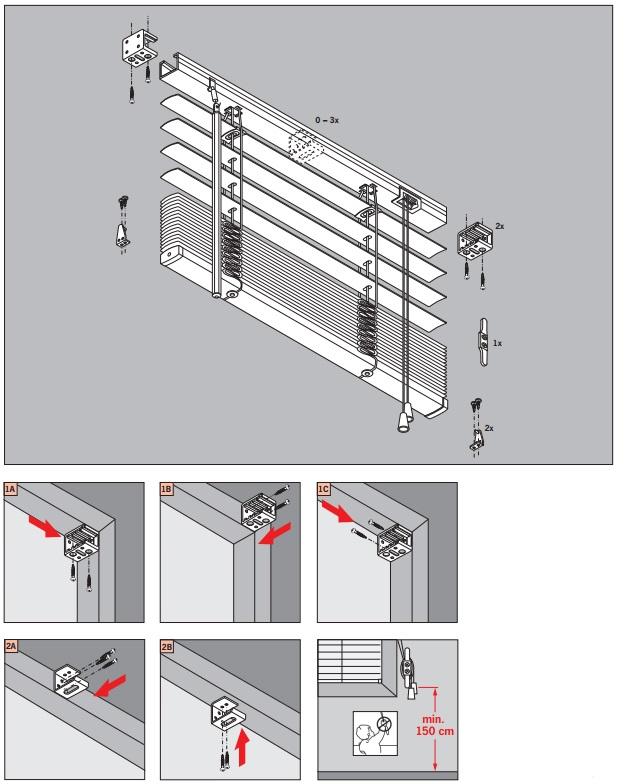 0 – 3x

2x

1x

2x

1A

1B

1C

2A

2B

min. 150 cm