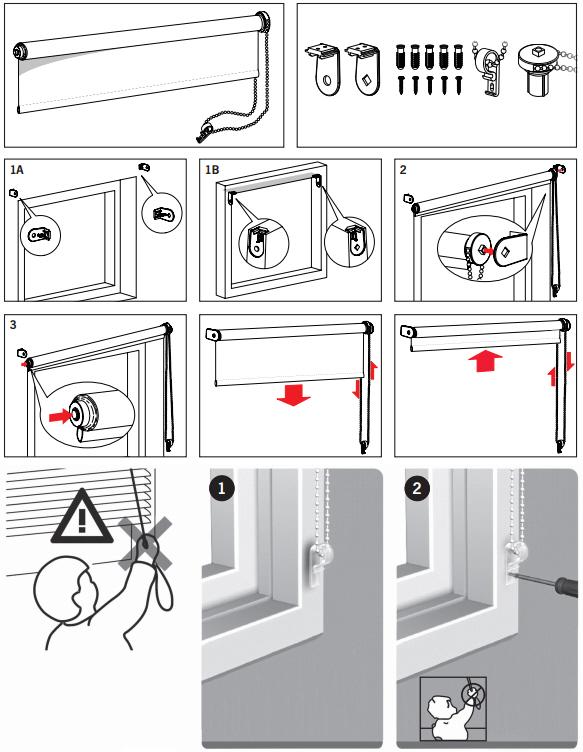 1A

1B

2

3

1

2