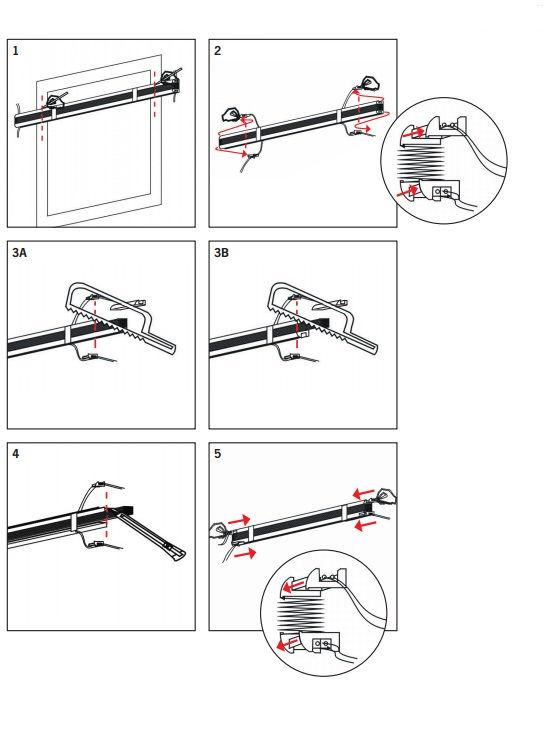 1

2

3A

3B

4

5