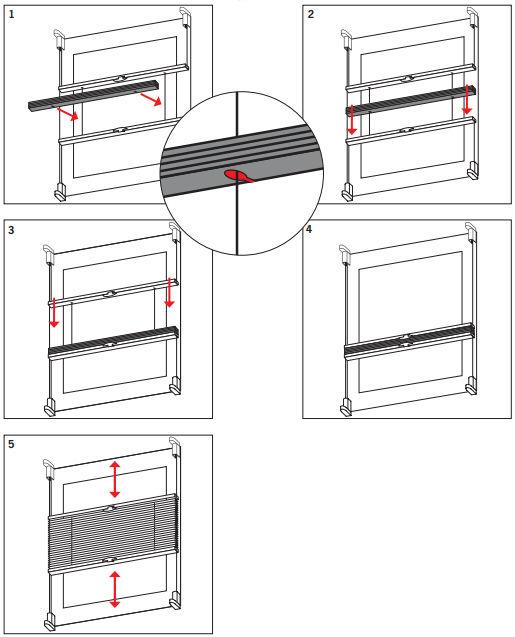 1

2

3

4

5