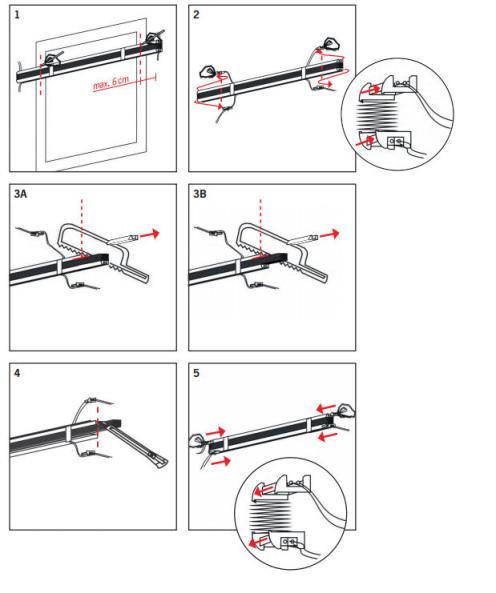 1

max. 6 cm

2

3A

3B

4

5