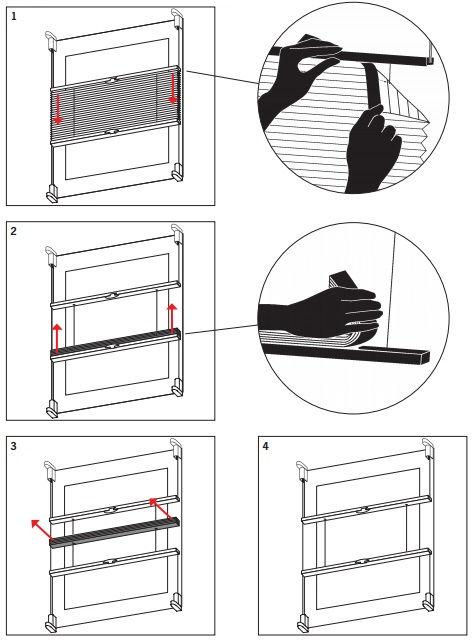 1

2

3

4