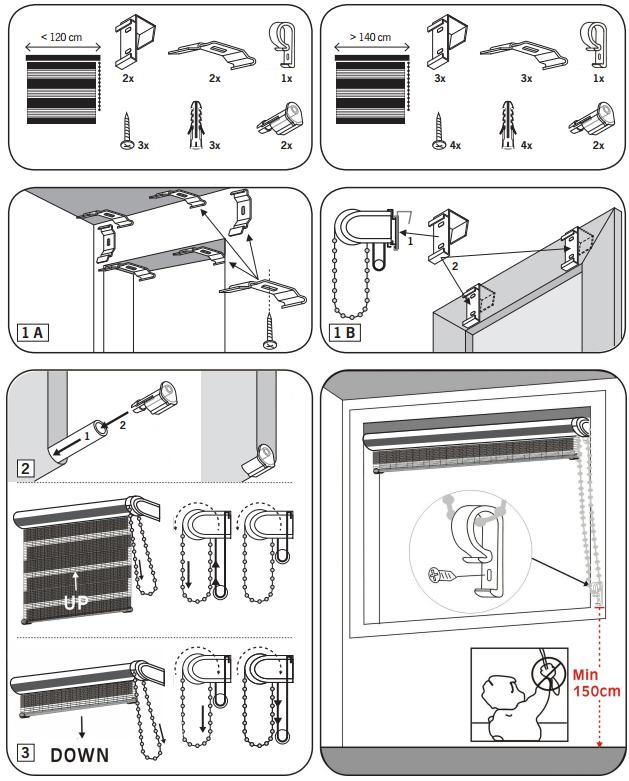 < 120 cm
2x
2x
1x
3x
3x
2x

> 140 cm
3x
3x
1x
4x
4x
2x

1 A

1
2
1 B

1
2
2

UP

3
DOWN

Min 150cm