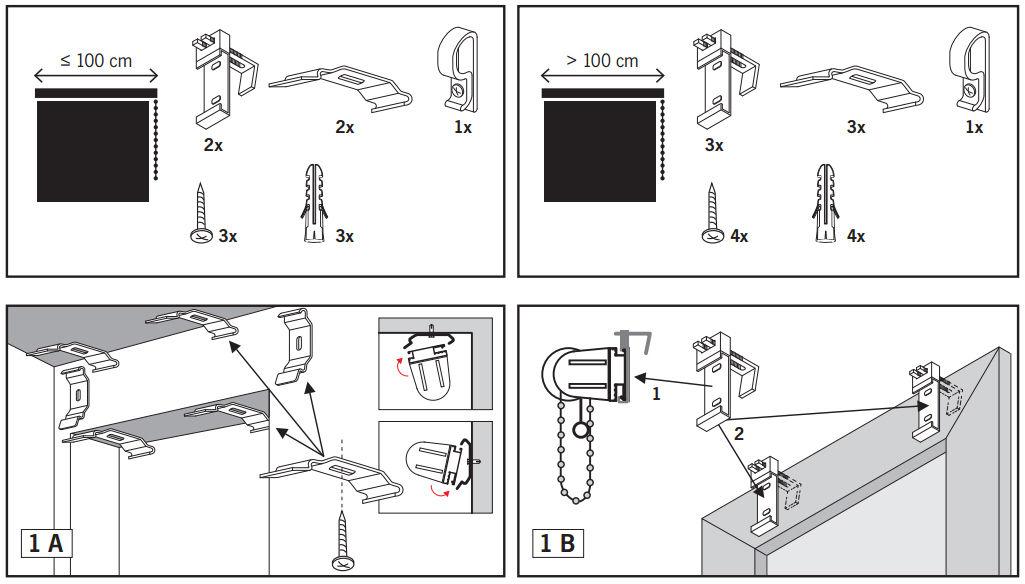 ≤ 100 cm

2x

2x

1x

3x

3x

> 100 cm

3x

3x

1x

4x

4x

1 A

1

2

1 B