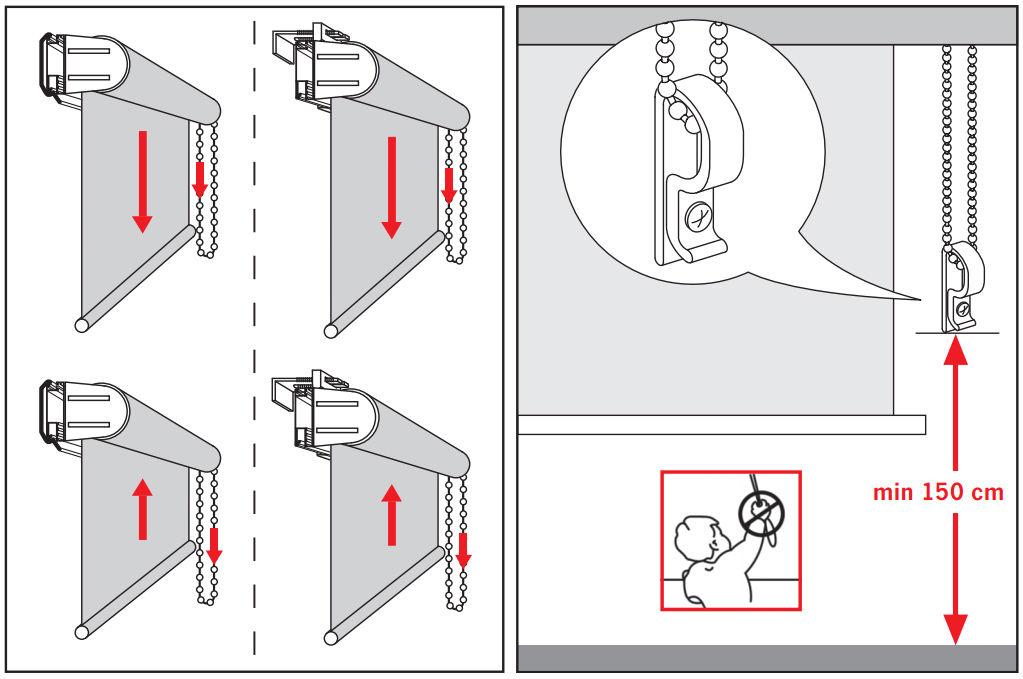 min 150 cm